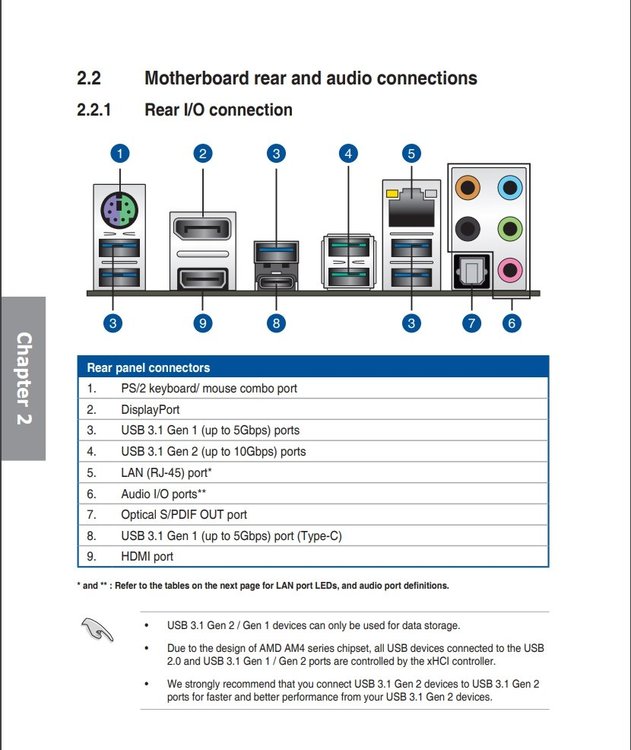 2.2 Motherboard rear and audio connections

2.2.1 Rear I/O connection

1 2 3 4 5

3 9 8 3 7 6

Chapter 2

| Rear panel connectors | |
|---|---|
| 1. | PS/2 keyboard/ mouse combo port |
| 2. | DisplayPort |
| 3. | USB 3.1 Gen 1 (up to 5Gbps) ports |
| 4. | USB 3.1 Gen 2 (up to 10Gbps) ports |
| 5. | LAN (RJ-45) port* |
| 6. | Audio I/O ports** |
| 7. | Optical S/PDIF OUT port |
| 8. | USB 3.1 Gen 1 (up to 5Gbps) port (Type-C) |
| 9. | HDMI port |

* and ** : Refer to the tables on the next page for LAN port LEDs, and audio port definitions.

• USB 3.1 Gen 2 / Gen 1 devices can only be used for data storage.

• Due to the design of AMD AM4 series chipset, all USB devices connected to the USB 2.0 and USB 3.1 Gen 1 / Gen 2 ports are controlled by the xHCI controller.

• We strongly recommend that you connect USB 3.1 Gen 2 devices to USB 3.1 Gen 2 ports for faster and better performance from your USB 3.1 Gen 2 devices.