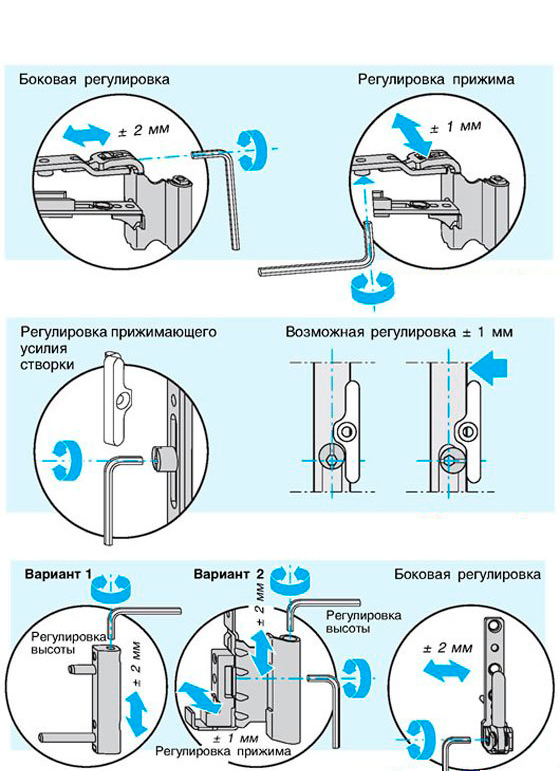 Боковая регулировка

± 2 мм

Регулировка прижима

± 1 мм

Регулировка прижимающего усилия створки

Возможная регулировка ± 1 мм

Вариант 1

Регулировка высоты

± 2 мм

Вариант 2

± 2 мм

Регулировка высоты

± 1 мм

Регулировка прижима

Боковая регулировка

± 2 мм