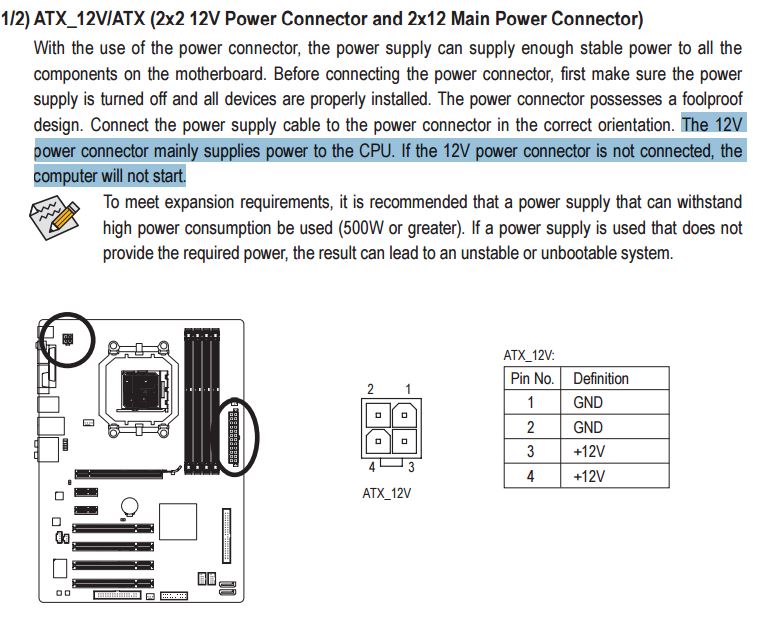 1/2) ATX_12V/ATX (2x2 12V Power Connector and 2x12 Main Power Connector)

With the use of the power connector, the power supply can supply enough stable power to all the components on the motherboard. Before connecting the power connector, first make sure the power supply is turned off and all devices are properly installed. The power connector possesses a foolproof design. Connect the power supply cable to the power connector in the correct orientation. The 12V power connector mainly supplies power to the CPU. If the 12V power connector is not connected, the computer will not start.

To meet expansion requirements, it is recommended that a power supply that can withstand high power consumption be used (500W or greater). If a power supply is used that does not provide the required power, the result can lead to an unstable or unbootable system.

2 1
4 3
ATX_12V

ATX_12V:

| Pin No. | Definition |
|---|---|
| 1 | GND |
| 2 | GND |
| 3 | +12V |
| 4 | +12V |